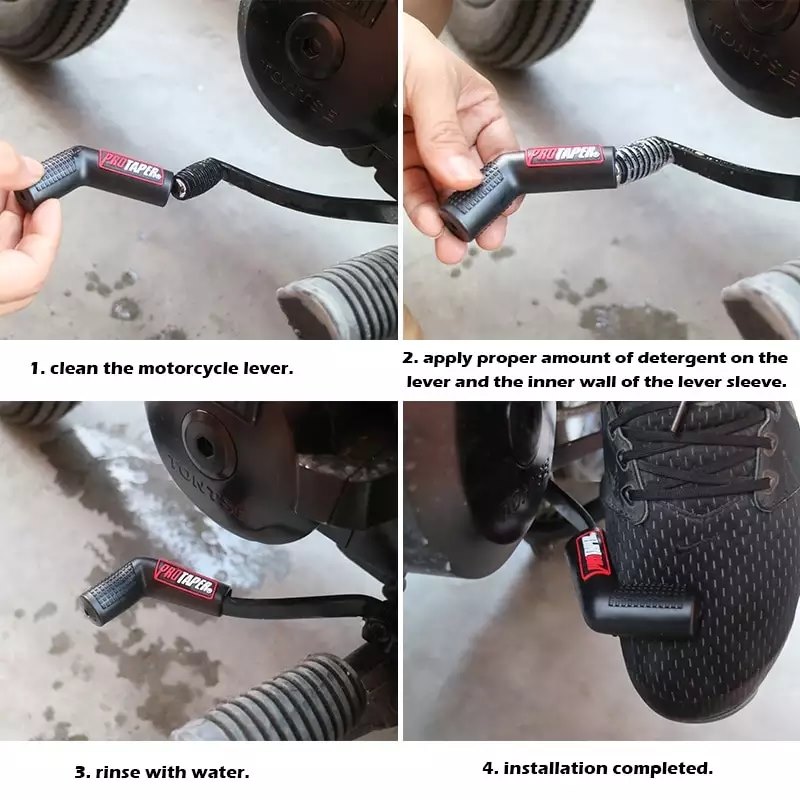 TONTSE
PROTAPER

1. clean the motorcycle lever.

TONTSE
PROTAPER

2. apply proper amount of detergent on the lever and the inner wall of the lever sleeve.

TONTSE
PROTAPER

3. rinse with water.

PROTAPER

4. installation completed.